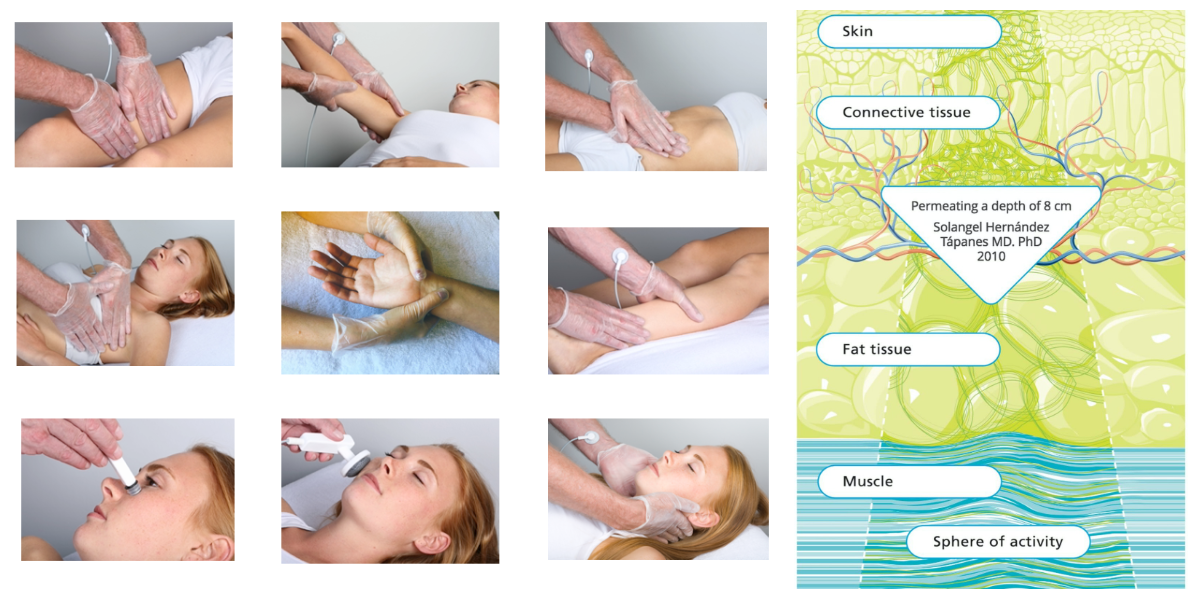 Skin

Connective tissue

Permeating a depth of 8 cm
Solangel Hernández Tápanes MD. PhD
2010

Fat tissue

Muscle

Sphere of activity